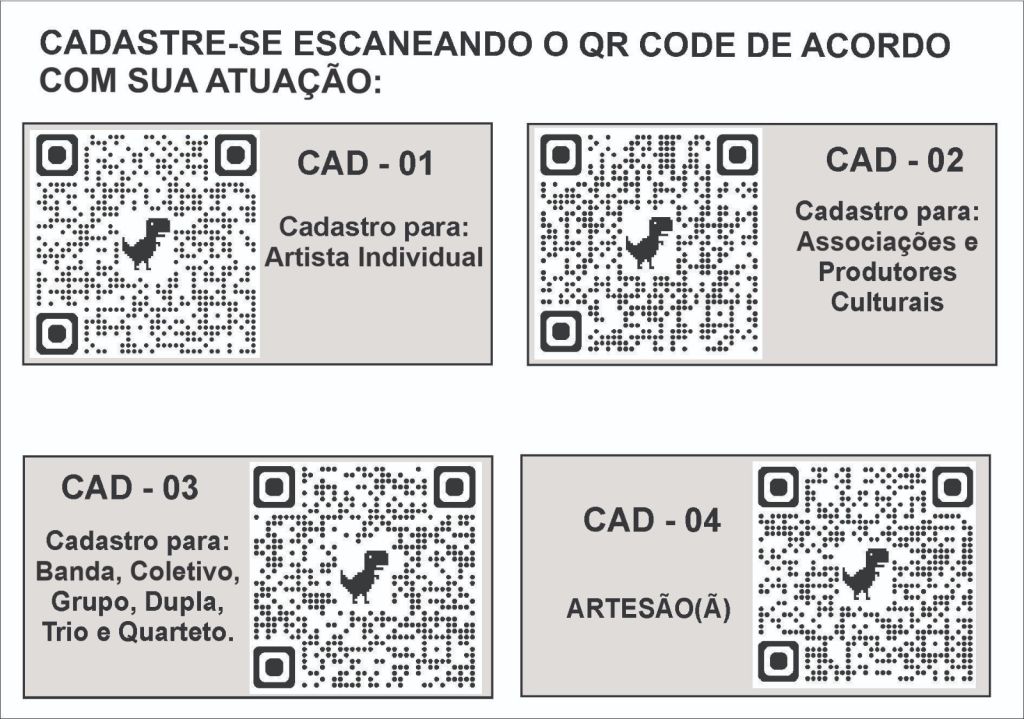 CADASTRE-SE ESCANEANDO O QR CODE DE ACORDO COM SUA ATUAÇÃO:

CAD - 01

Cadastro para: Artista Individual

CAD - 02

Cadastro para: Associações e Produtores Culturais

CAD - 03

Cadastro para: Banda, Coletivo, Grupo, Dupla, Trio e Quarteto.

CAD - 04

ARTESÃO(Ã)